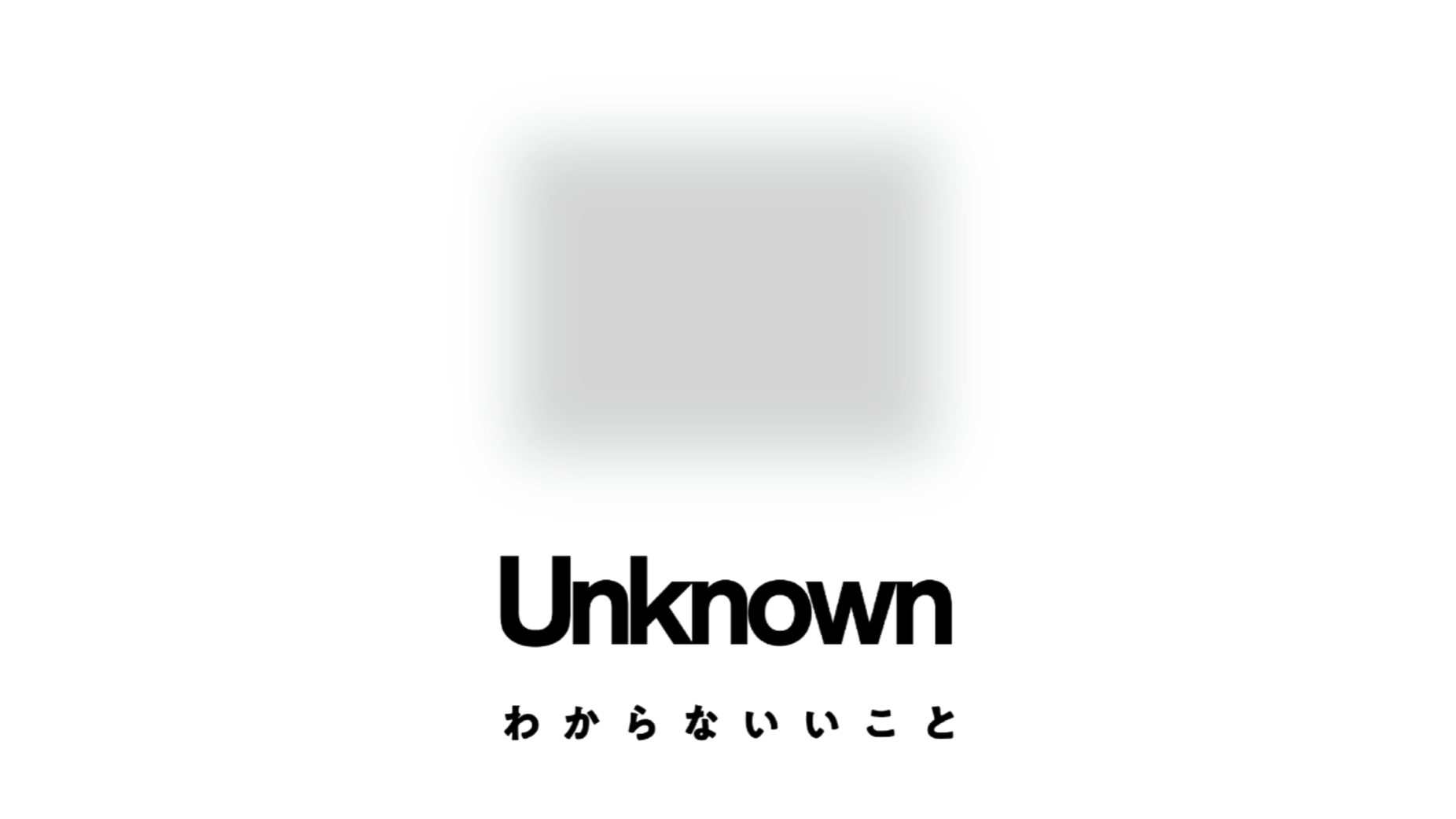 Unknown

わからないいこと